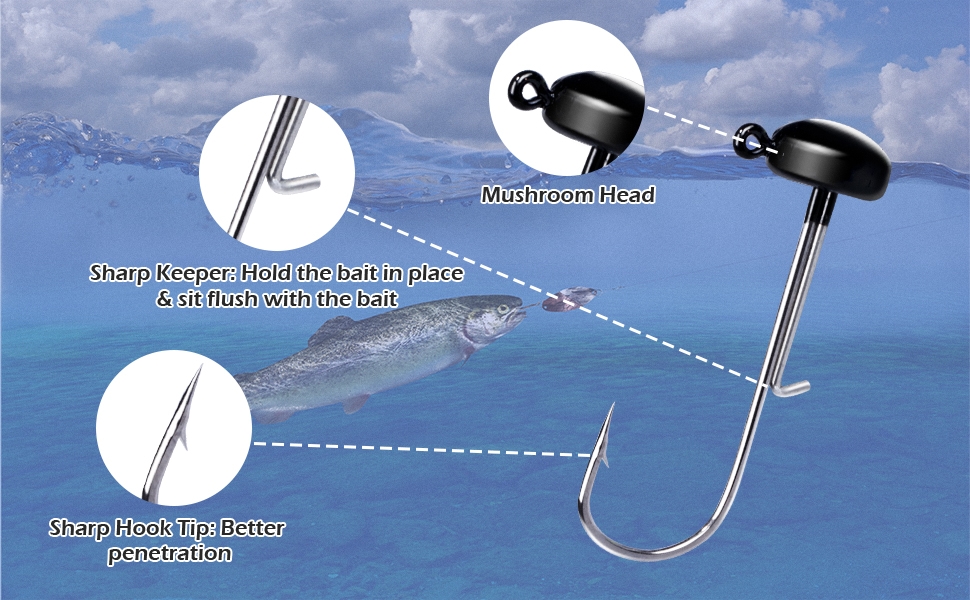 Mushroom Head

Sharp Keeper: Hold the bait in place & sit flush with the bait

Sharp Hook Tip: Better penetration